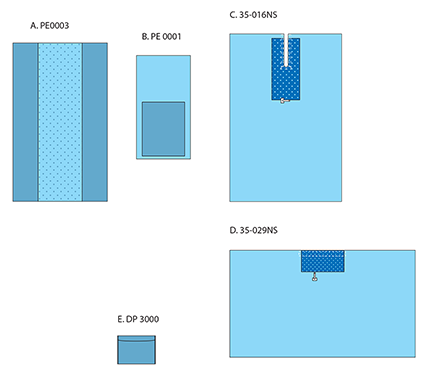 A. PE0003

B. PE 0001

C. 35-016NS

D. 35-029NS

E. DP 3000